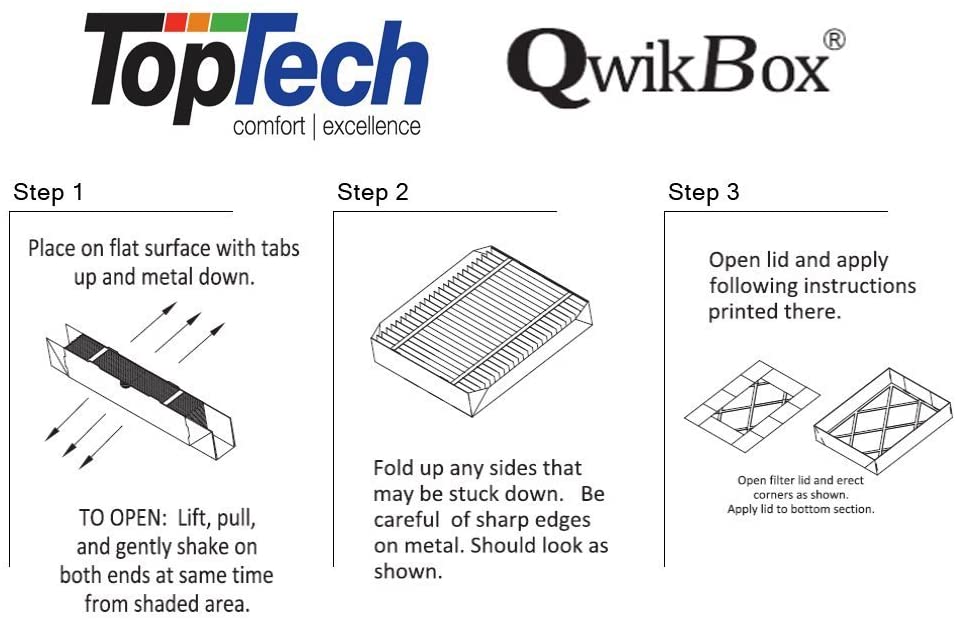 TopTech
comfort | excellence

QwikBox®

Step 1

Place on flat surface with tabs up and metal down.

TO OPEN: Lift, pull, and gently shake on both ends at same time from shaded area.

Step 2

Fold up any sides that may be stuck down. Be careful of sharp edges on metal. Should look as shown.

Step 3

Open lid and apply following instructions printed there.

Open filter lid and erect corners as shown. Apply lid to bottom section.